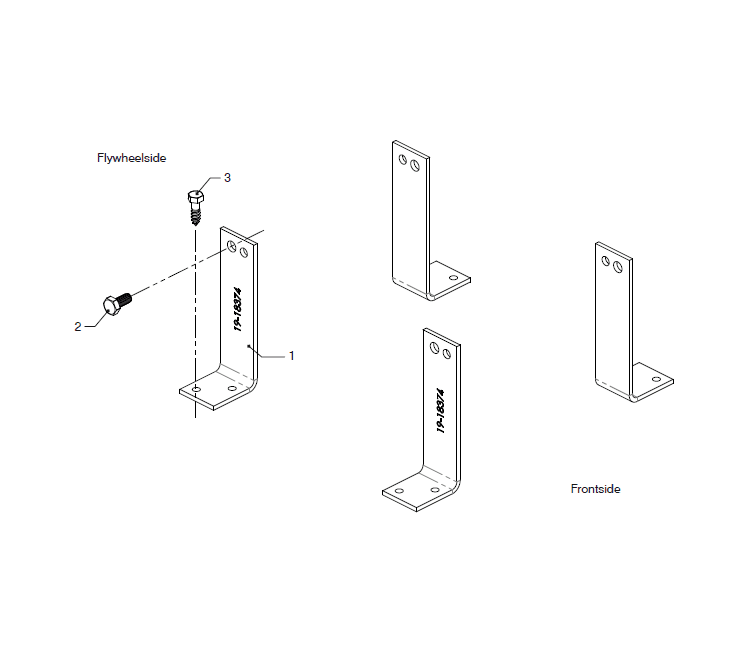 Flywheelside

3

2

19-18374

1

19-18374

Frontside