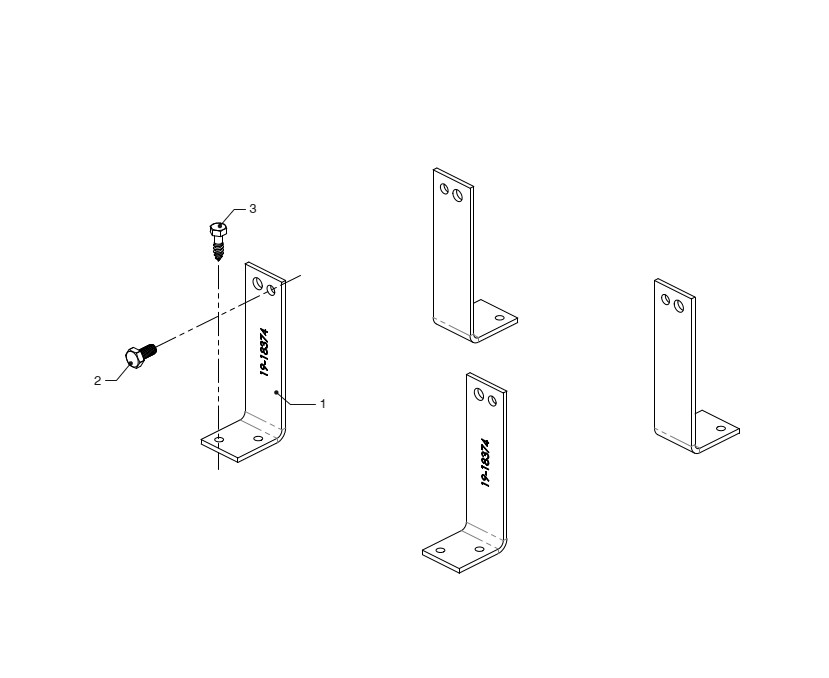 3
2
19-18374
1
19-18374