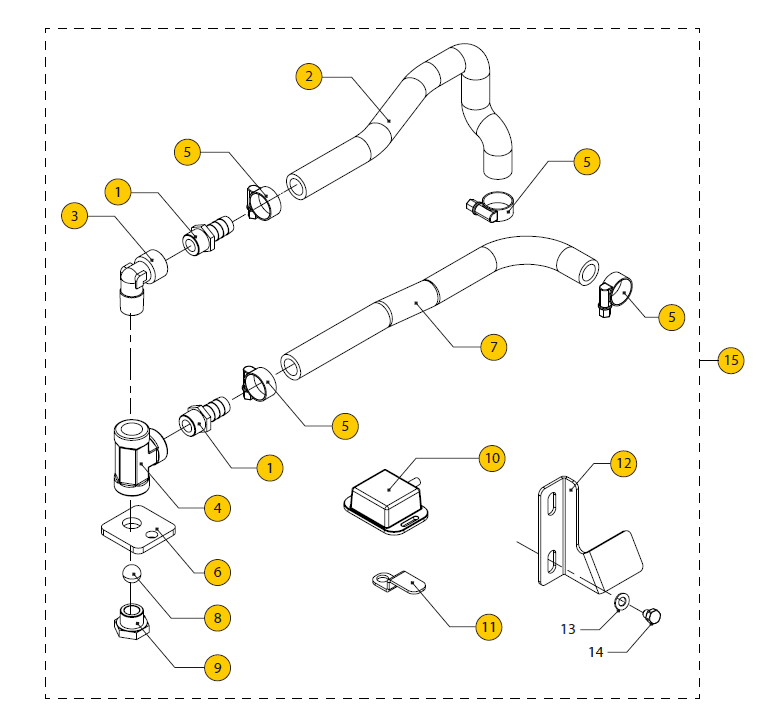 2
5
5
1
3
5
7
15
5
1
10
12
4
6
8
11
13
14
9