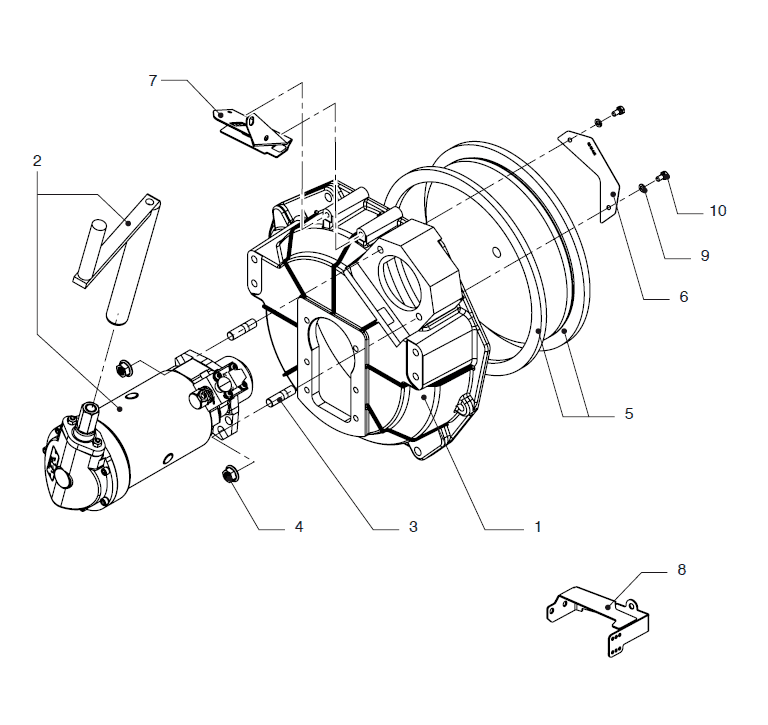 7
2
10
9
6
5
4
3
1
8