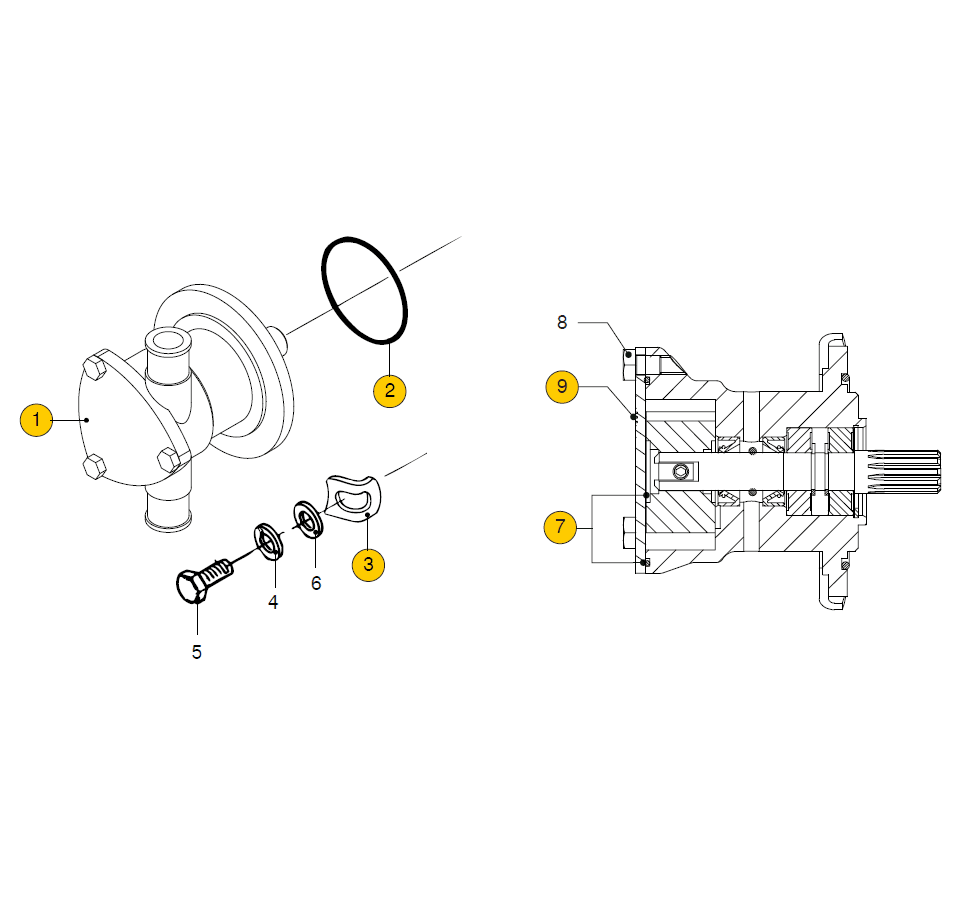 1
2
3
4
5
6
8
9
7