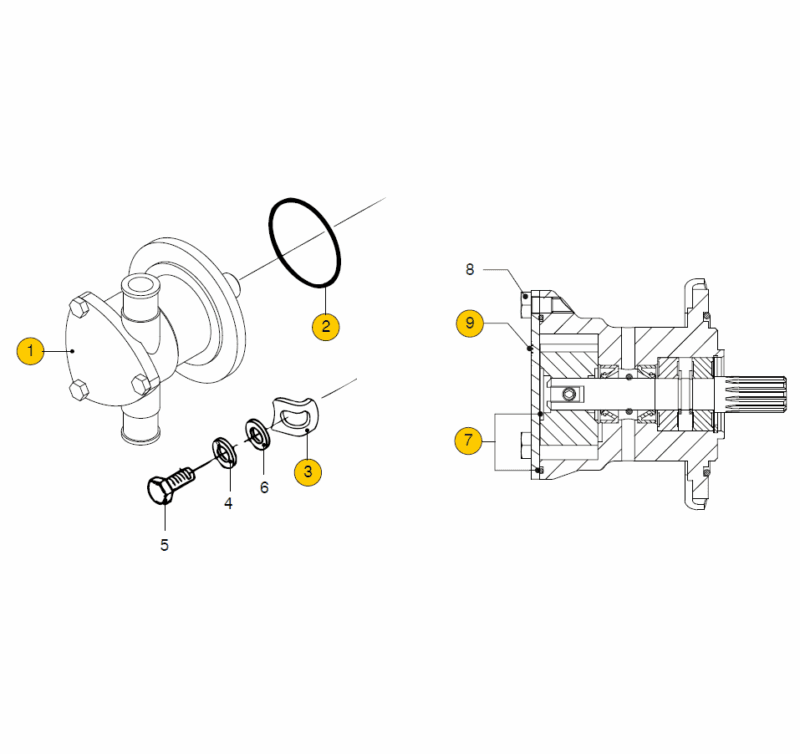 1
2
3
4
5
6
8
9
7