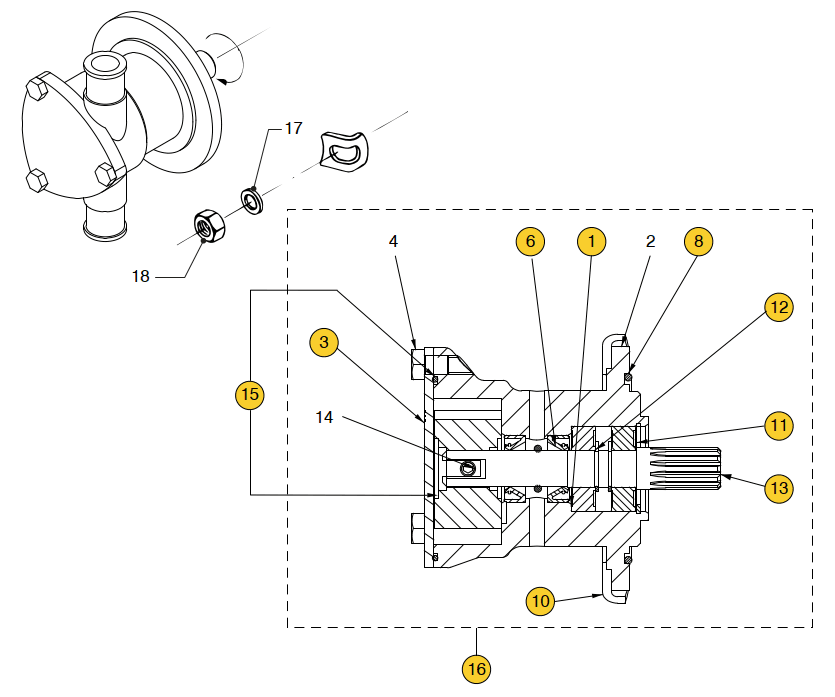 17

18

4

6

1

2

8

12

3

15

14

11

13

10

16