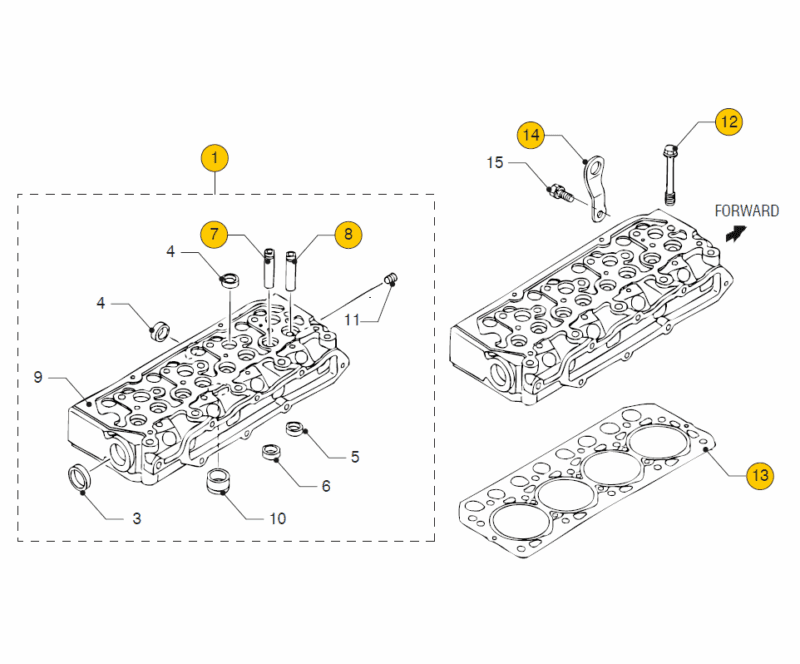 1
7
8
4
4
11
9
5
6
3
10
14
12
15
FORWARD
13