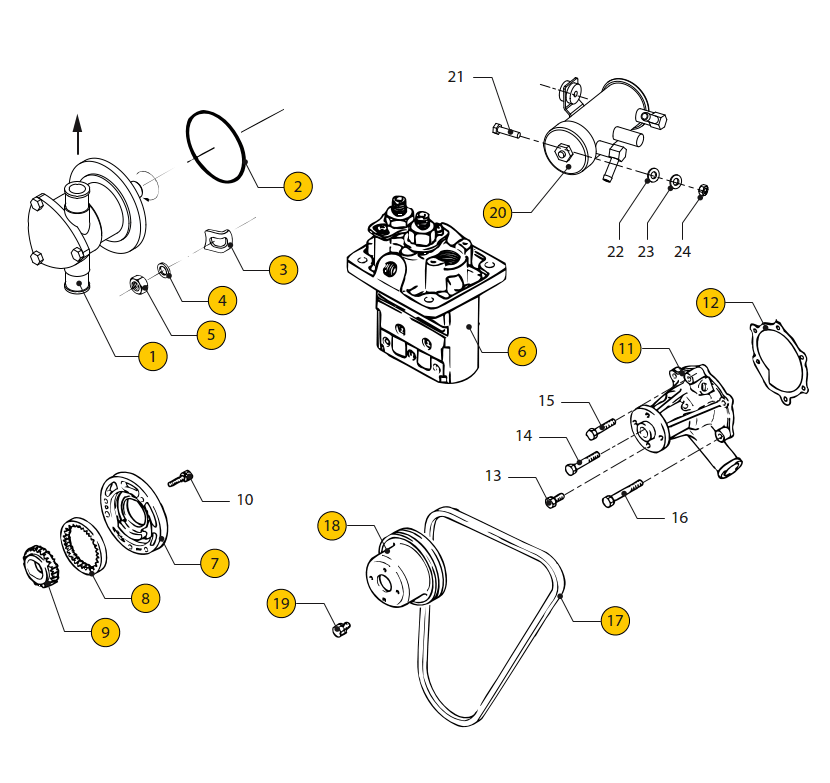 21
2
20
22 23 24
3
4
5
1
6
12
11
15
14
13
16
10
7
8
9
18
19
17