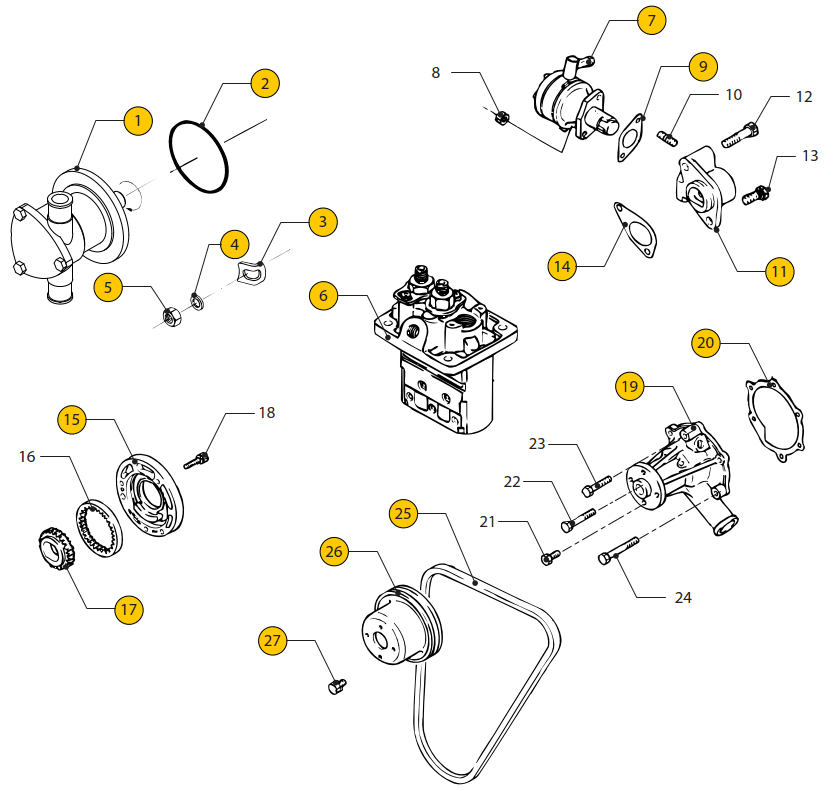 1
2
3
4
5
6
7
8
9
10
11
12
13
14
15
16
17
18
19
20
21
22
23
24
25
26
27