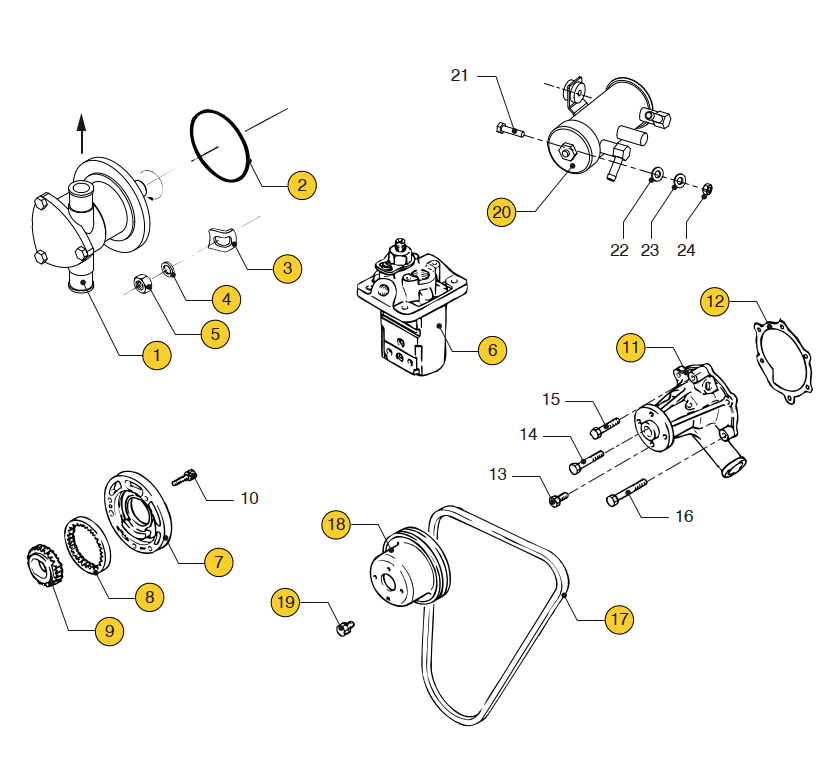 21
2
20
22
23
24
3
4
5
1
6
12
11
15
14
13
16
10
7
8
9
18
19
17