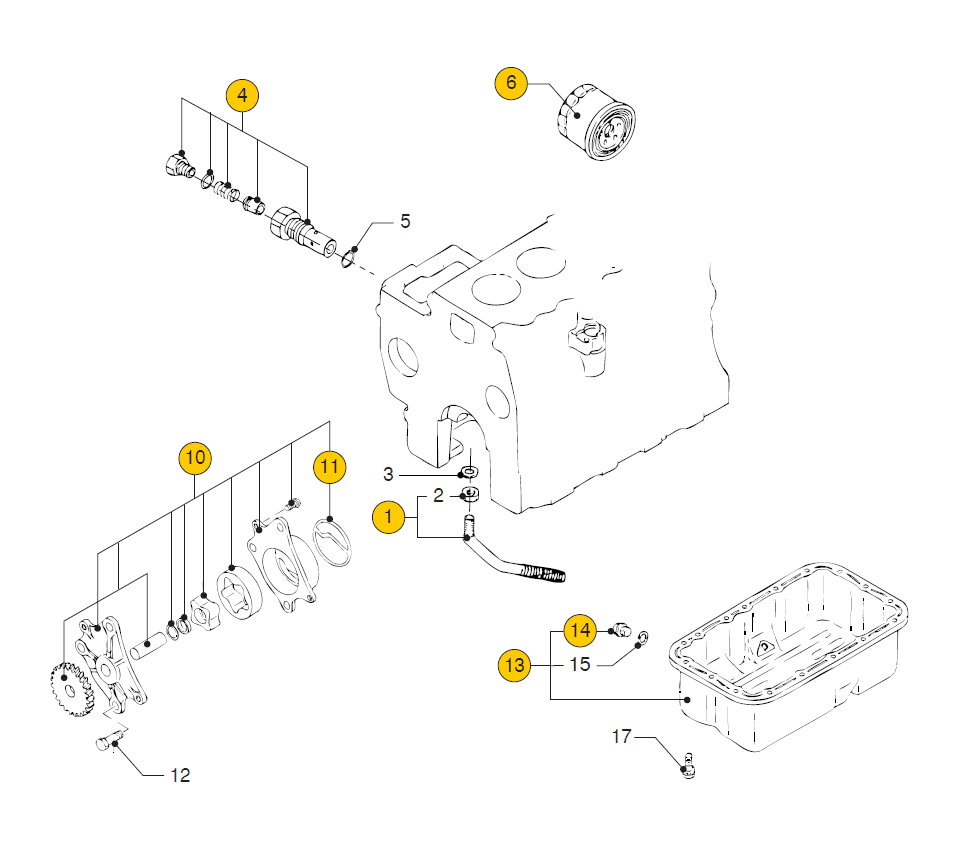 4
6
5
10
11
3
2
1
14
13
15
17
12