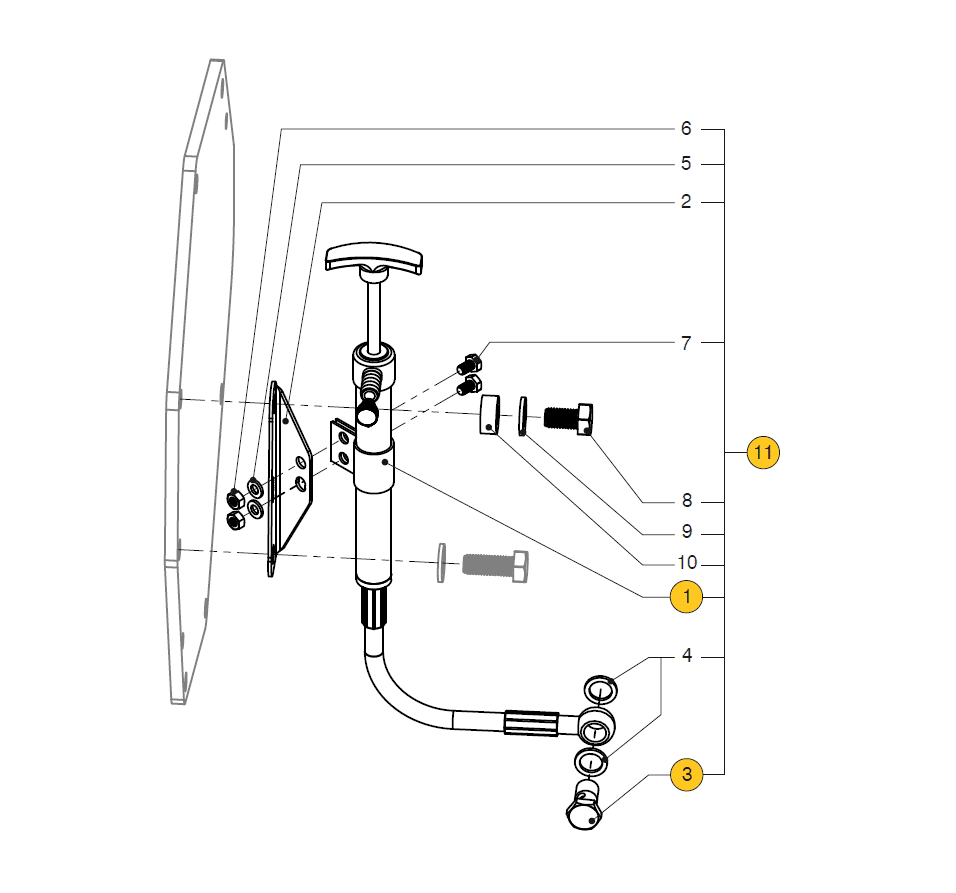 6
5
2
7
11
8
9
10
1
4
3