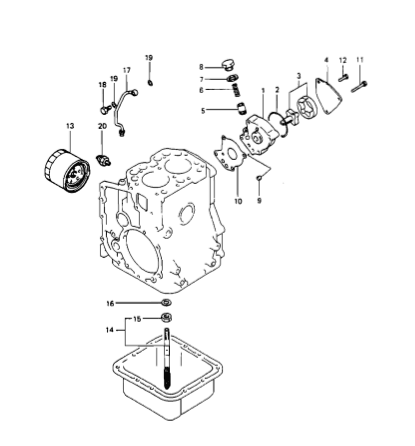 19
17
18
19
8
7
6
5
4
12
11
3
1
2
13
20
10
9
16
15
14