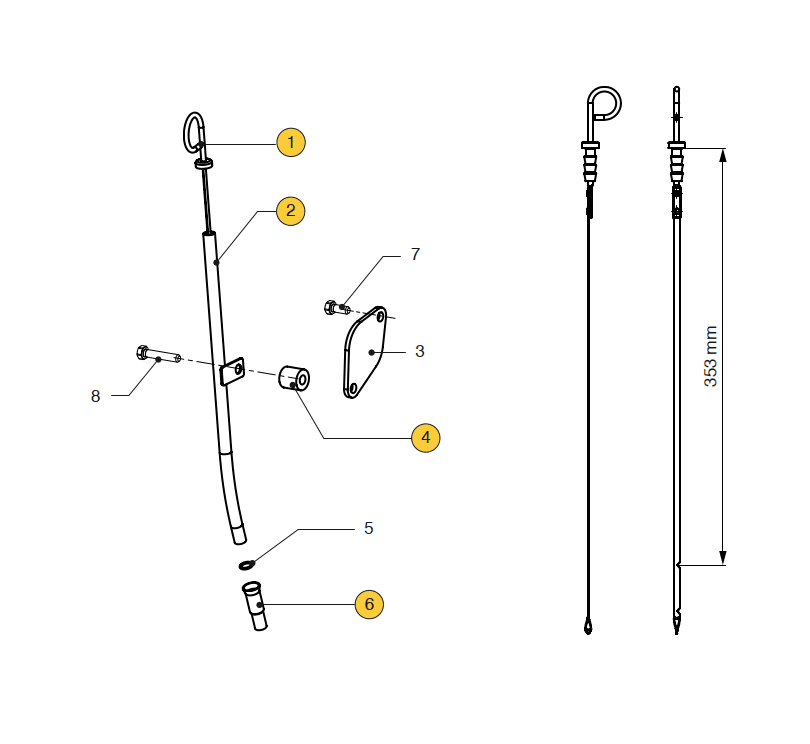 1
2
7
3
8
4
5
6
353 mm