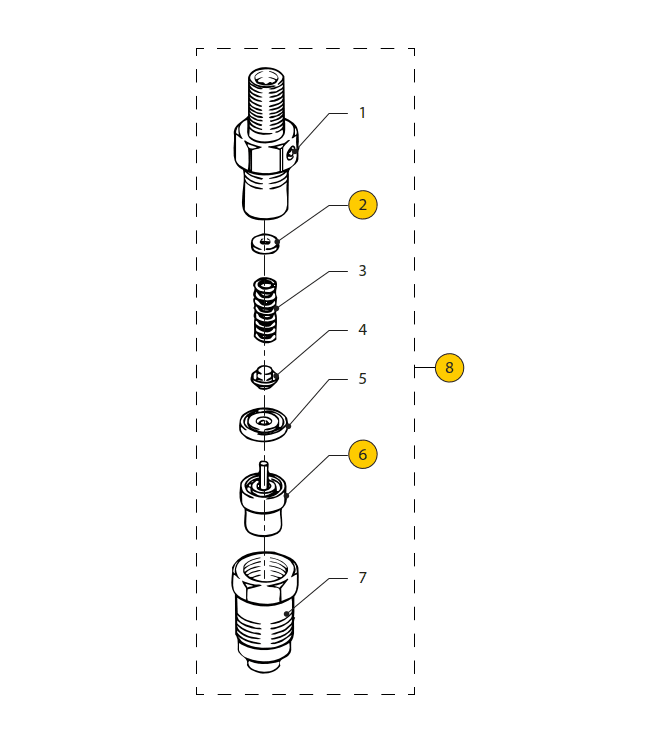 1
2
3
4
5
6
7
8