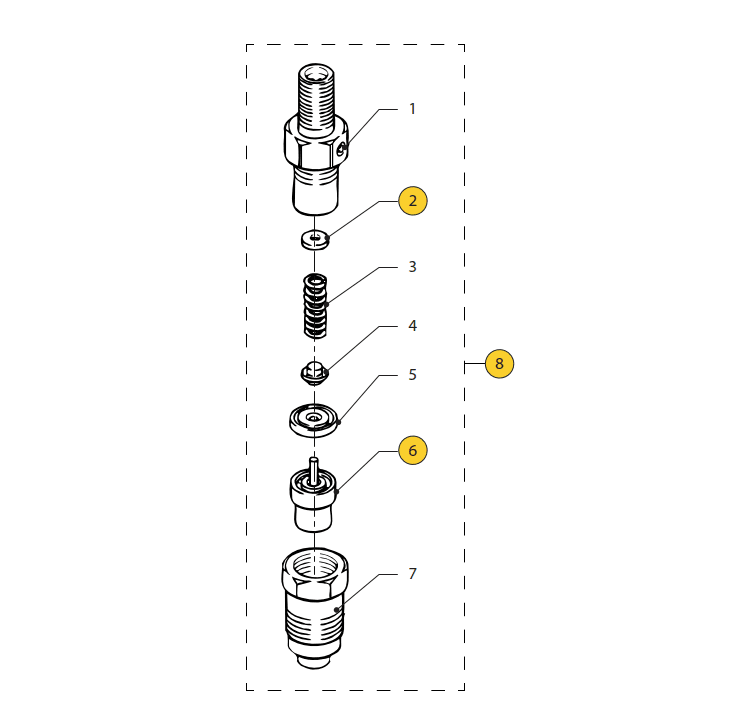 1
2
3
4
5
6
7
8