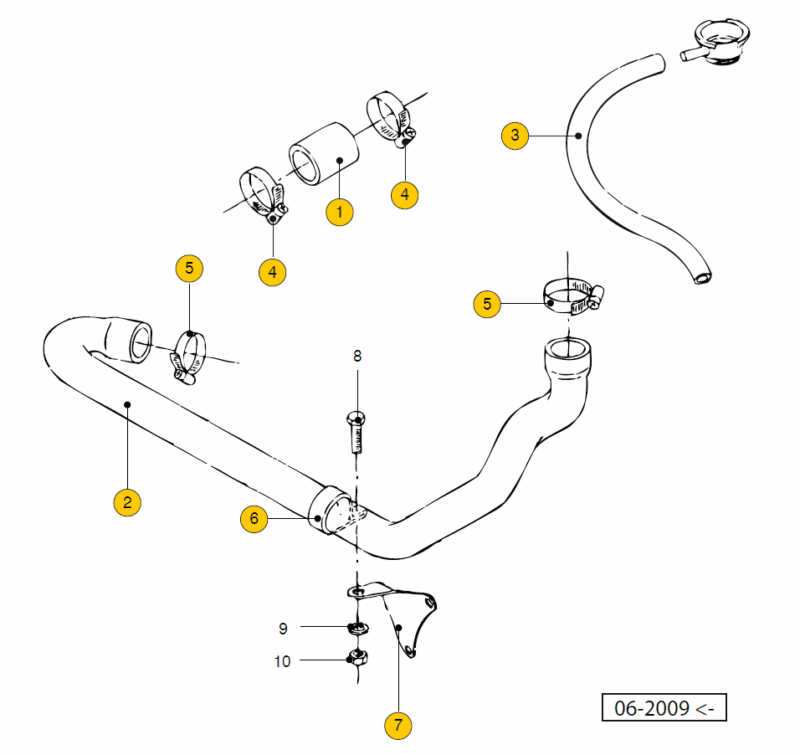 3
4
1
4
5
5
8
2
6
9
10
7
06-2009 <-