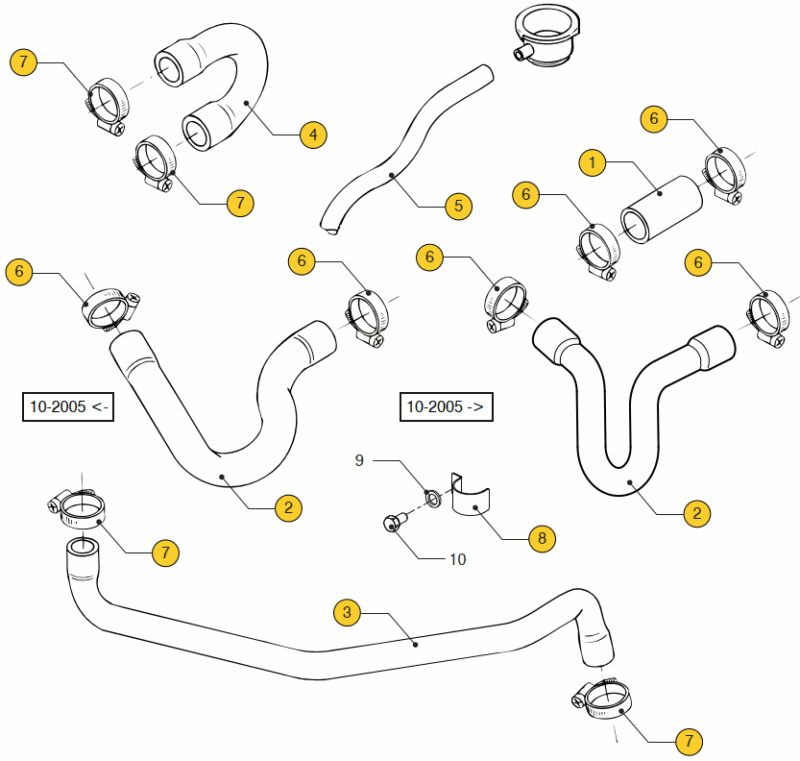 7
4
7
5
6
1
6
6
6
6
6
10-2005 <-
10-2005 ->
2
9
8
10
2
7
3
7