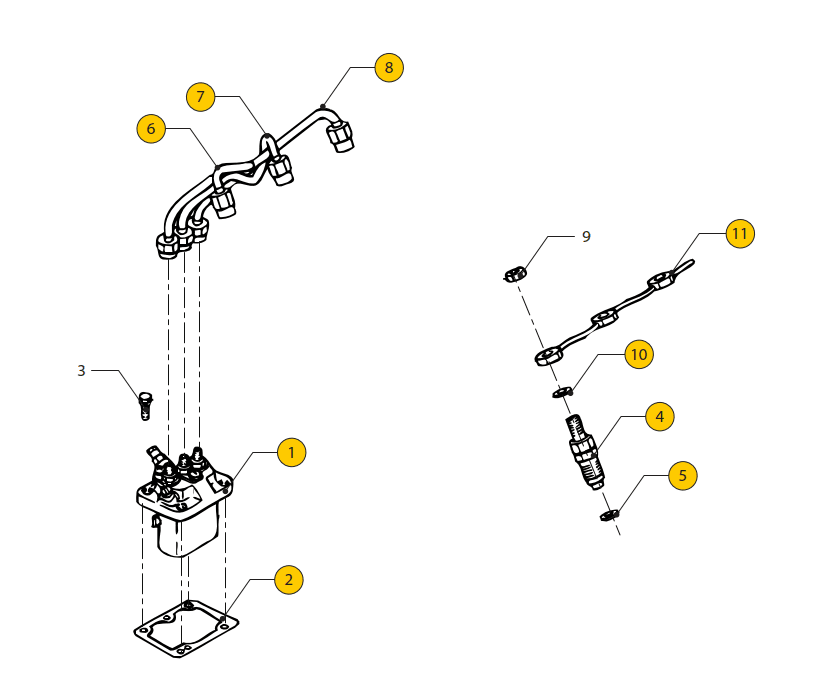 8
7
6
9
11
3
10
4
1
5
2