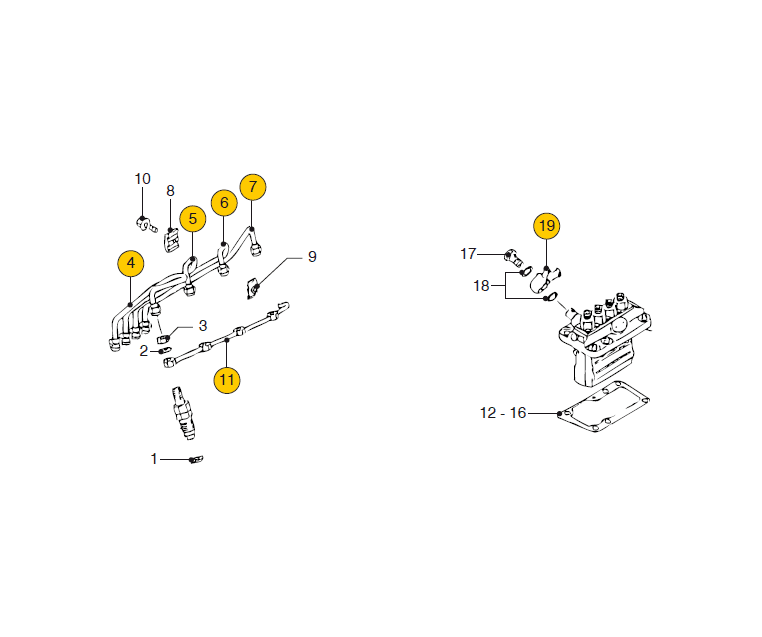 10
8
7
6
5
4
9
3
2
11
1
19
17
18
12 - 16