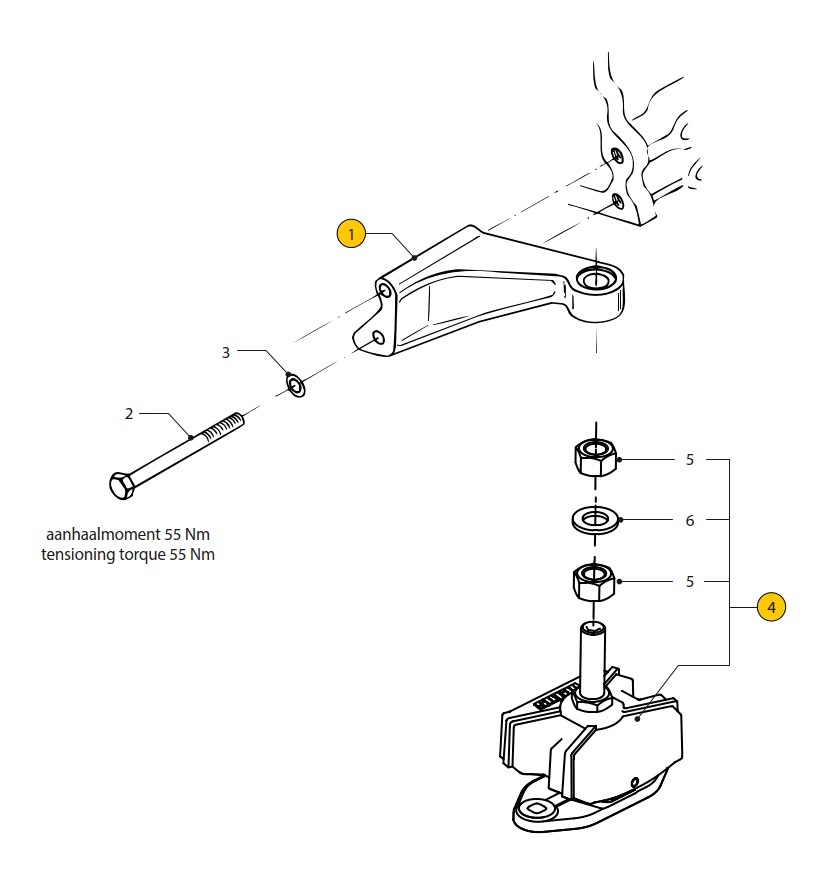 1

3

2

aanhaalmoment 55 Nm
tensioning torque 55 Nm

5

6

5

4