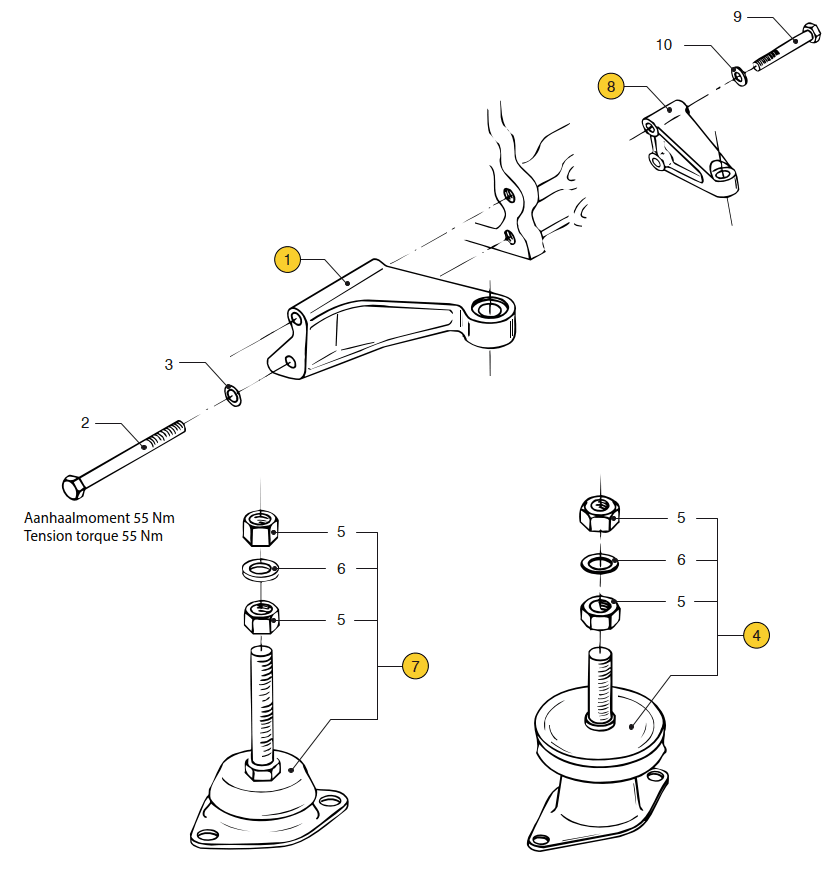 9
10
8
1
3
2
Aanhaalmoment 55 Nm
Tension torque 55 Nm
5
6
5
7
5
6
5
4