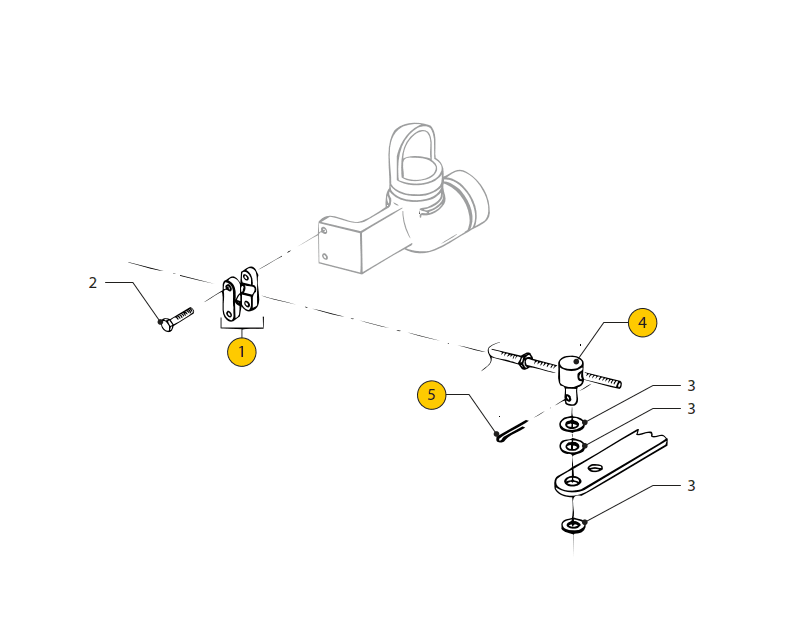 2
1
4
5
3
3
3