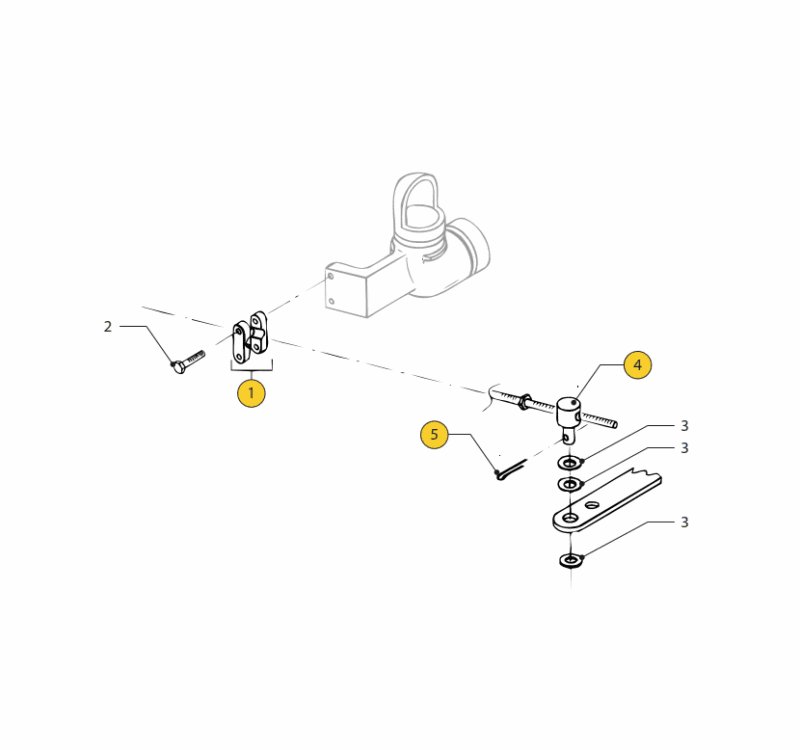 2
1
4
5
3
3
3