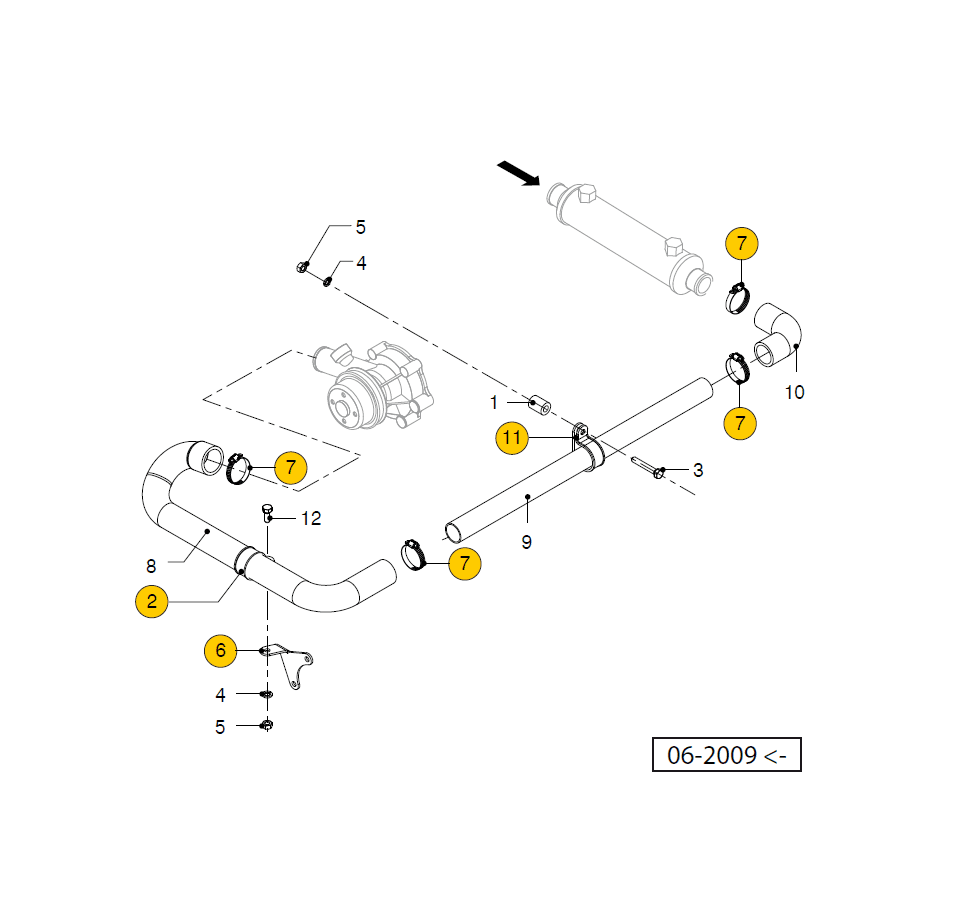 5
4
7
10
7
1
11
3
7
12
9
8
7
2
6
4
5
06-2009 <-