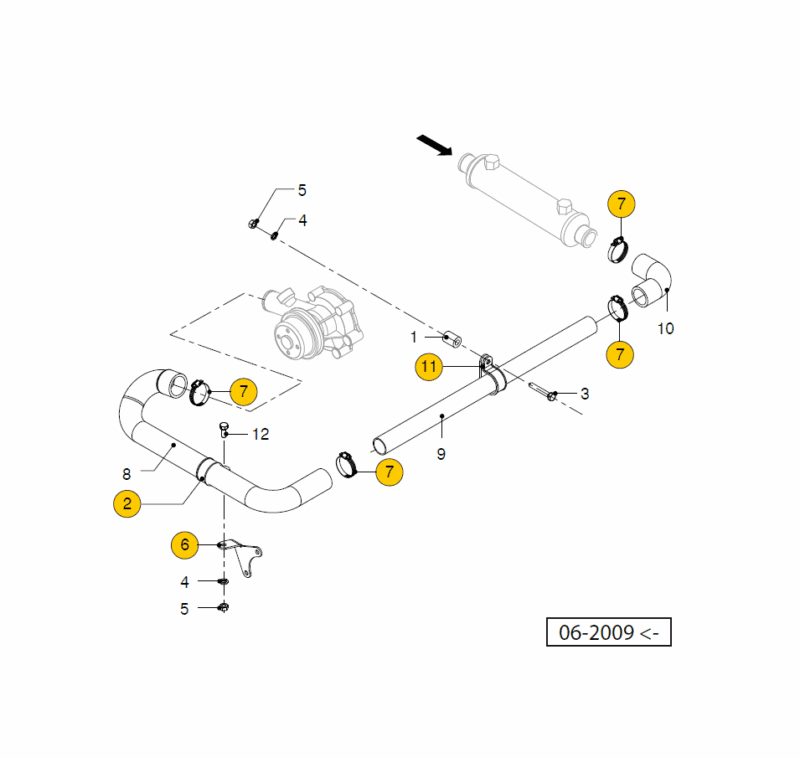 5
4
7
10
7
1
11
3
7
12
9
8
7
2
6
4
5
06-2009 <-