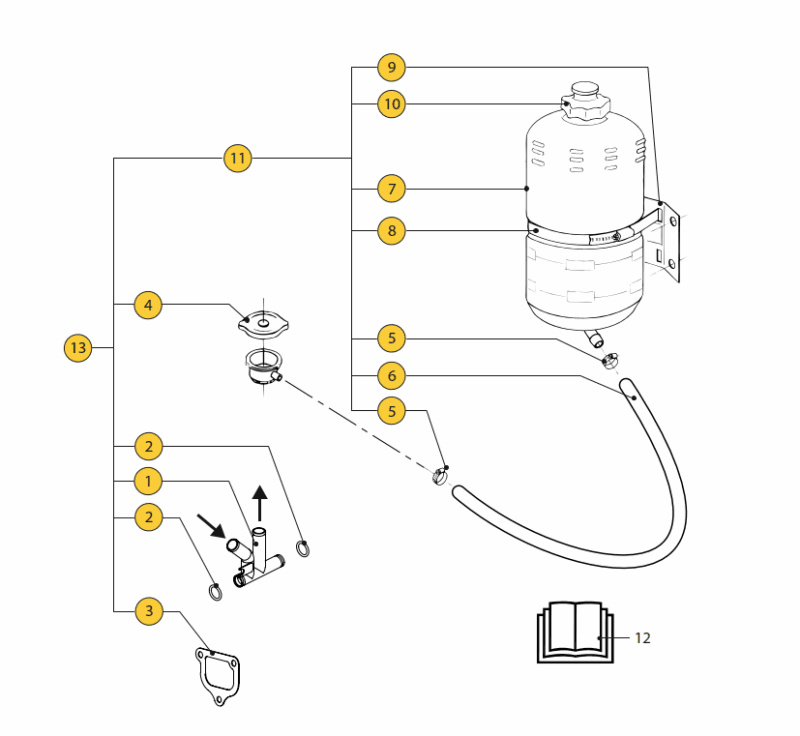 9
10
11
7
8
4
13
5
6
5
2
1
2
3
12