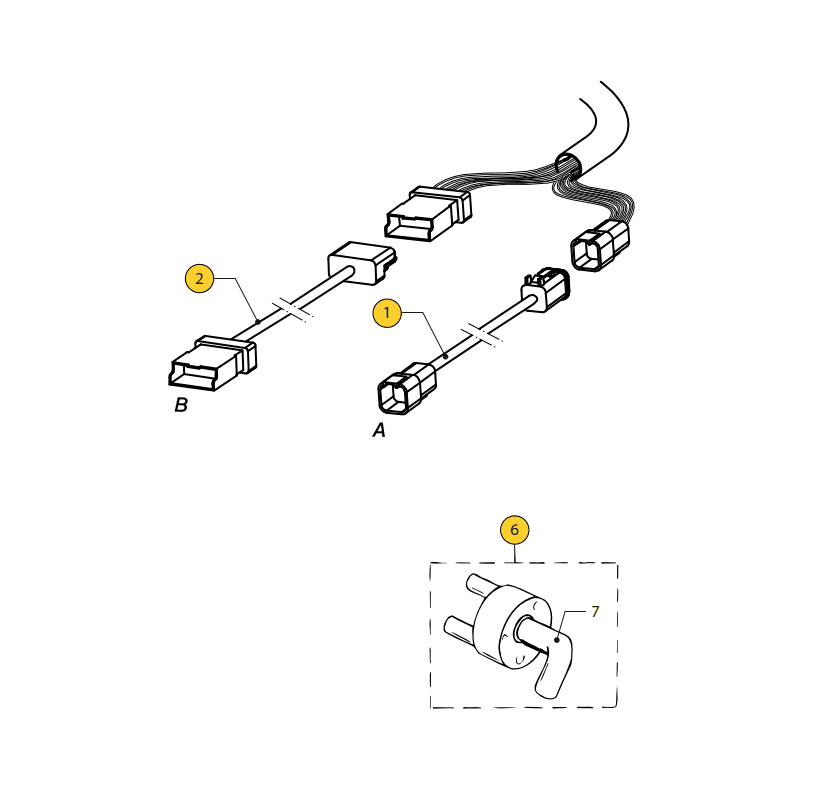 2

1

B

A

6

7