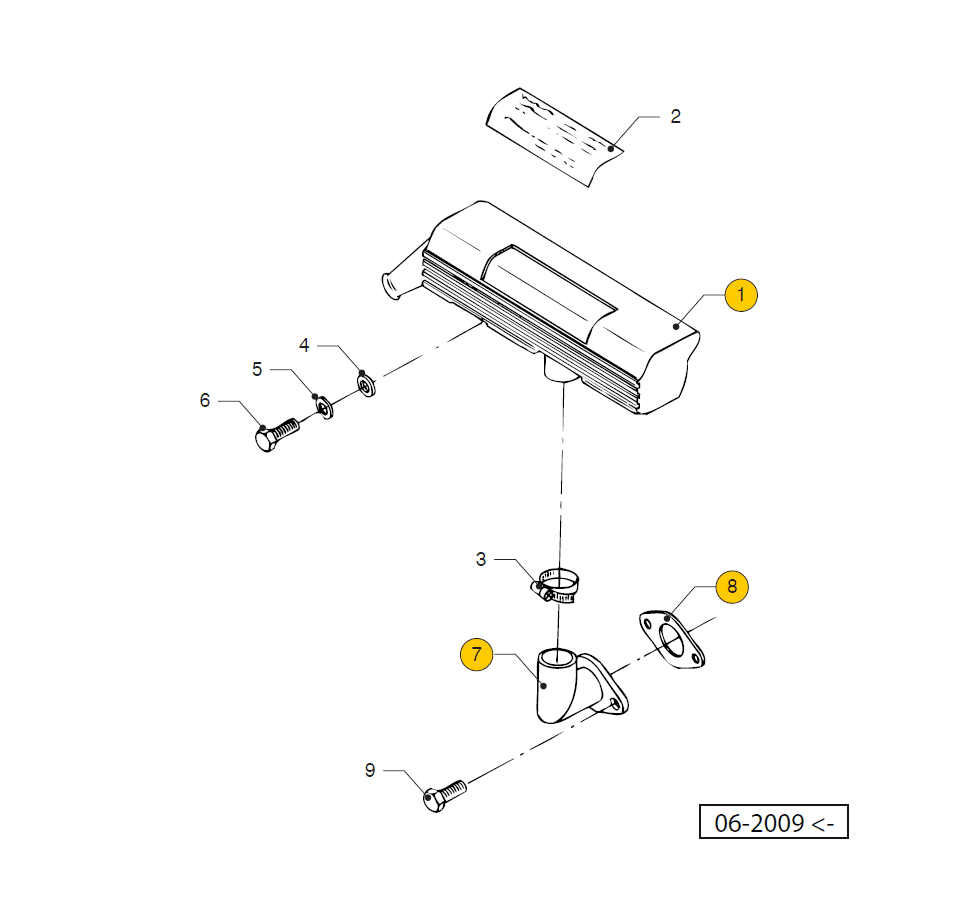 2

1

4

5

6

3

8

7

9

06-2009 <-