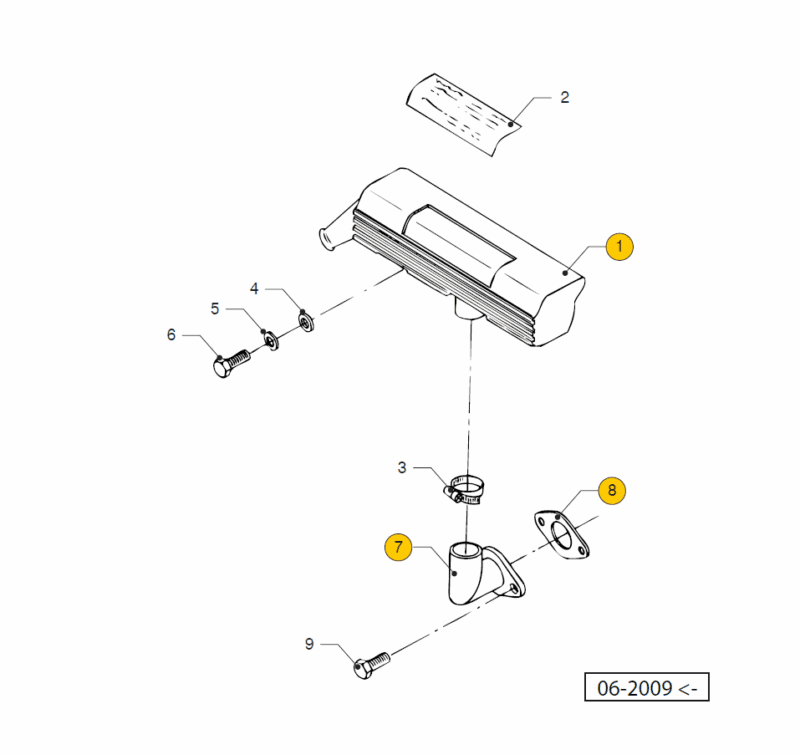 2

1

4

5

6

3

8

7

9

06-2009 <-