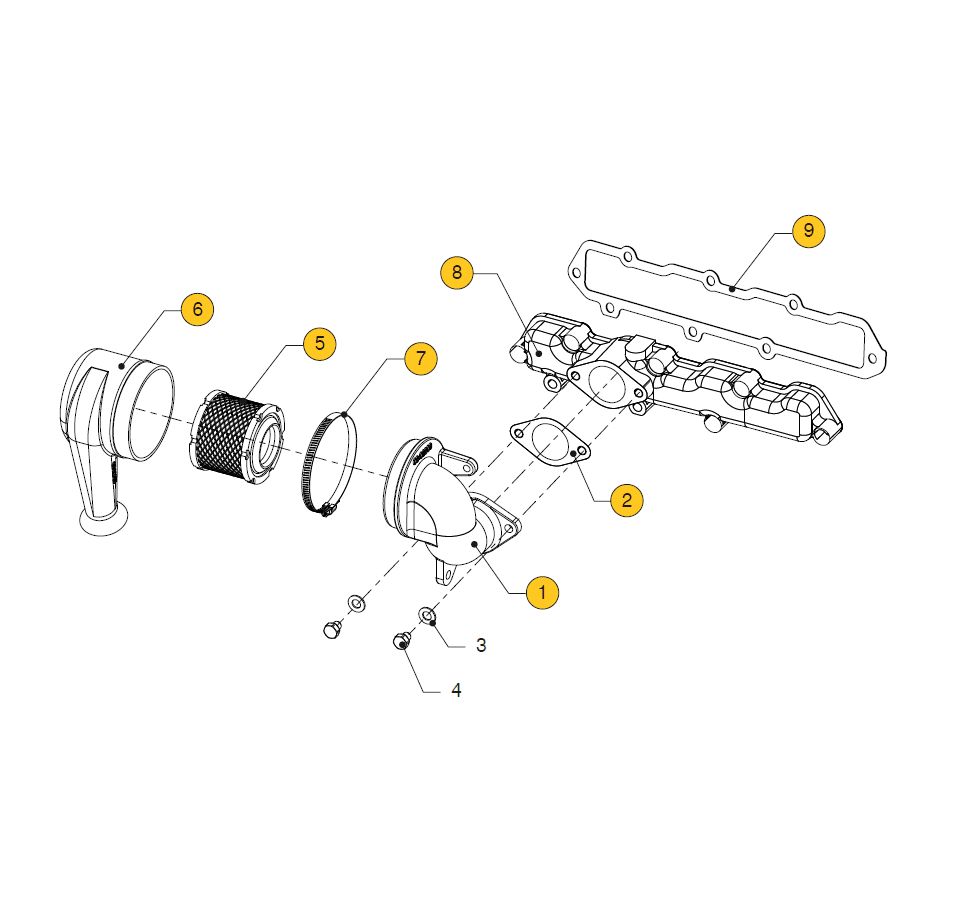 9
8
6
5
7
2
1
3
4