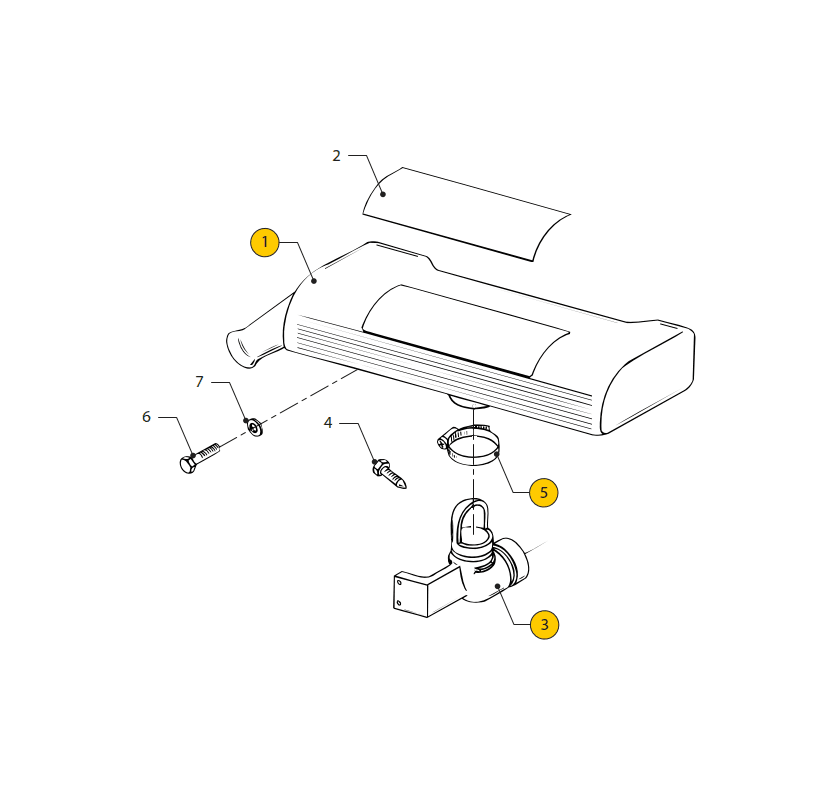 2
1
7
6
4
5
3