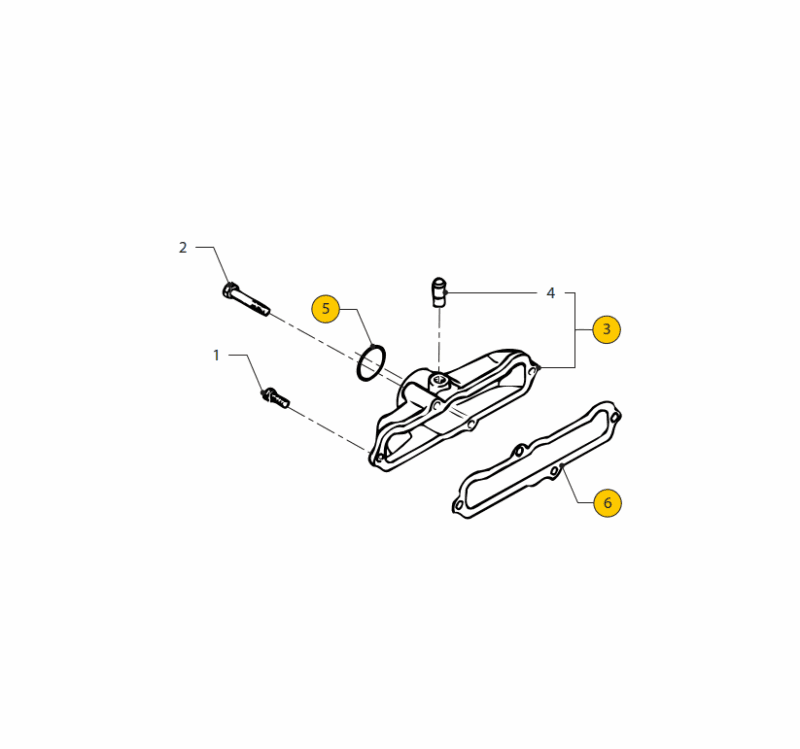 2
5
4
3
1
6