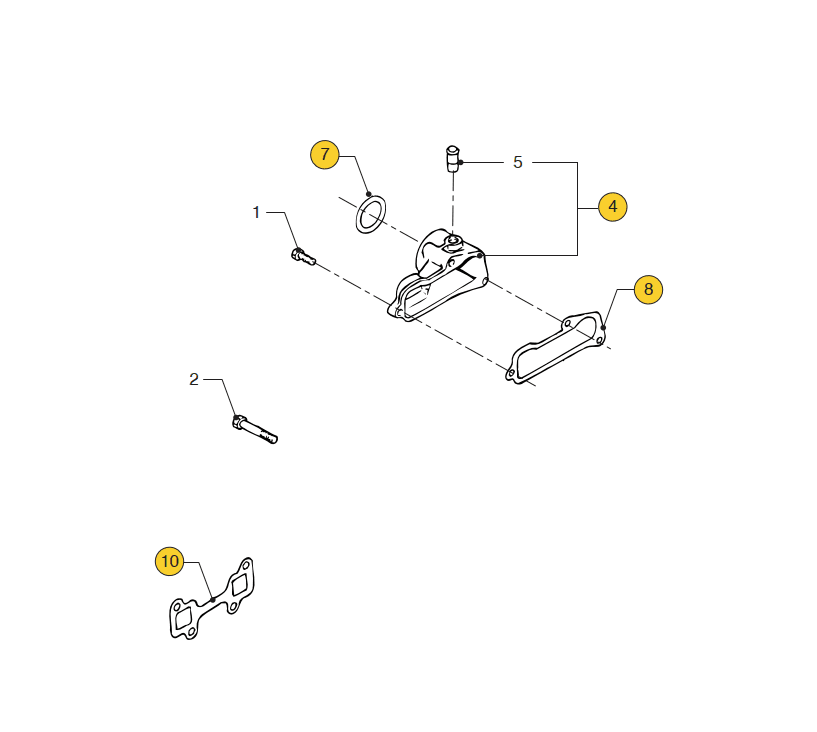 7
5
4
1
8
2
10