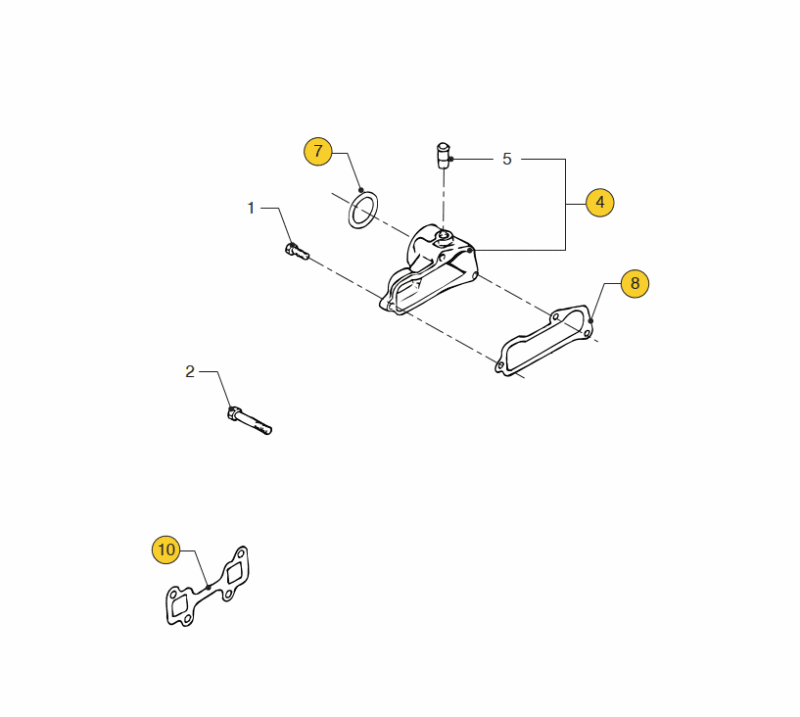 7

5

4

1

8

2

10