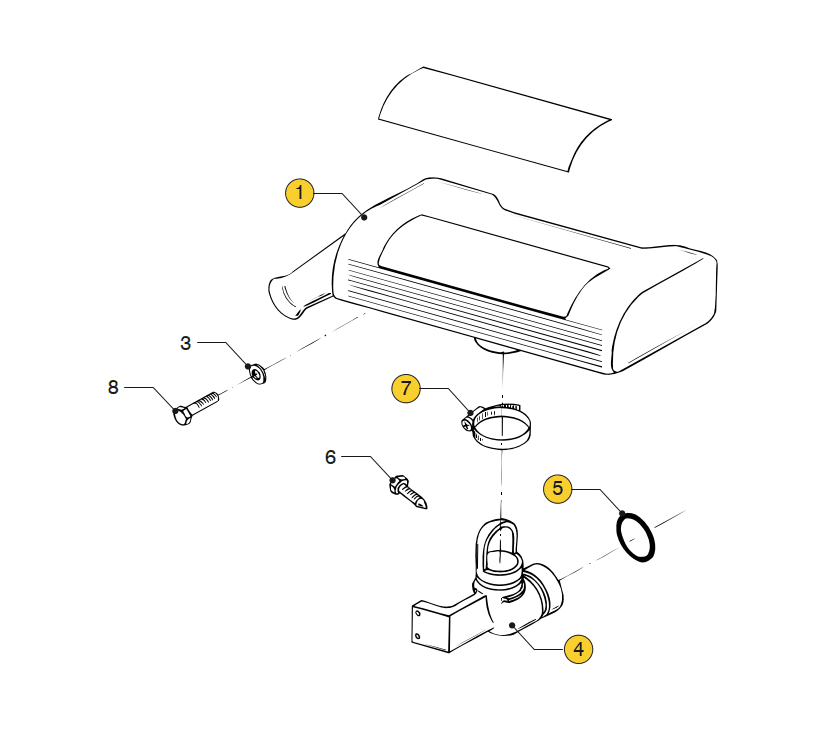 1
3
8
7
6
5
4