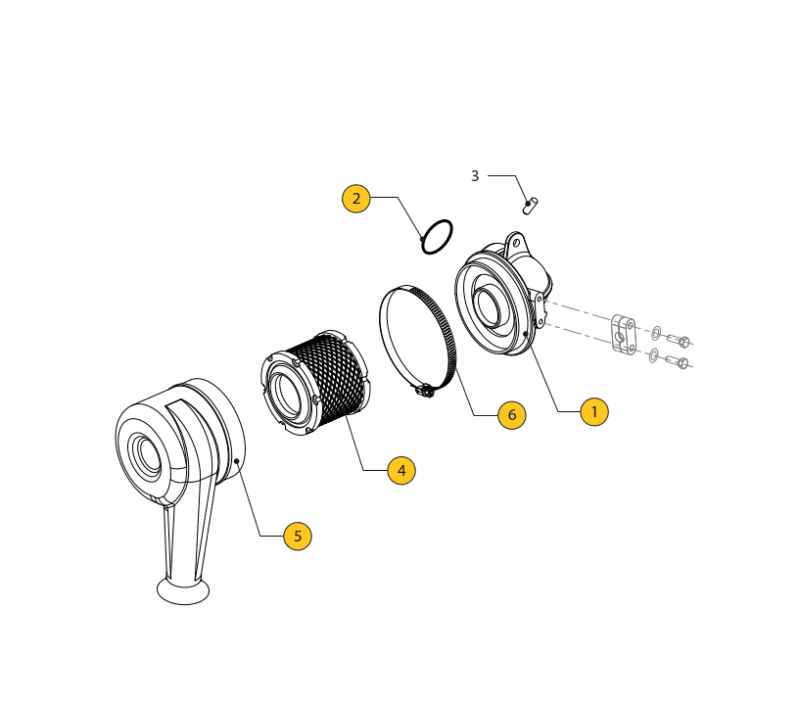 3
2
6
1
4
5