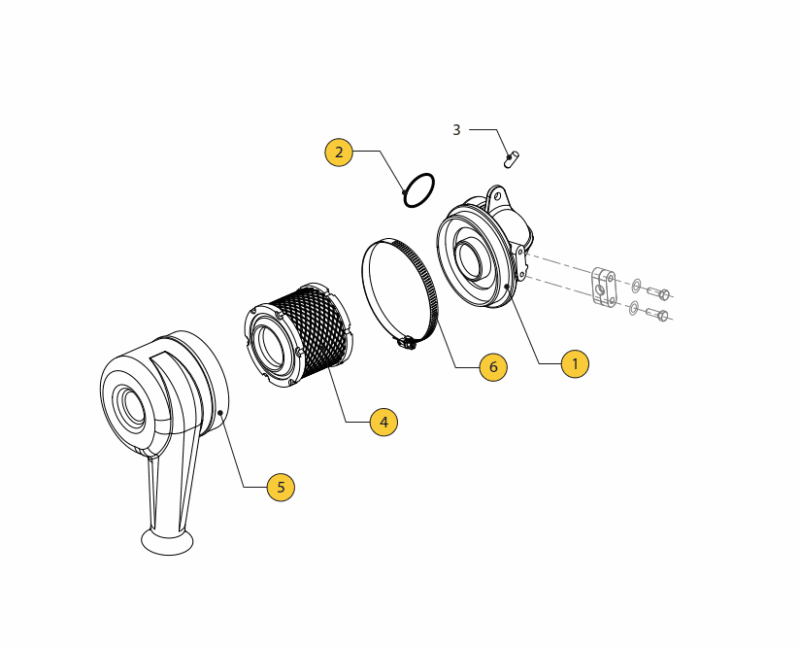 3
2
6
1
4
5